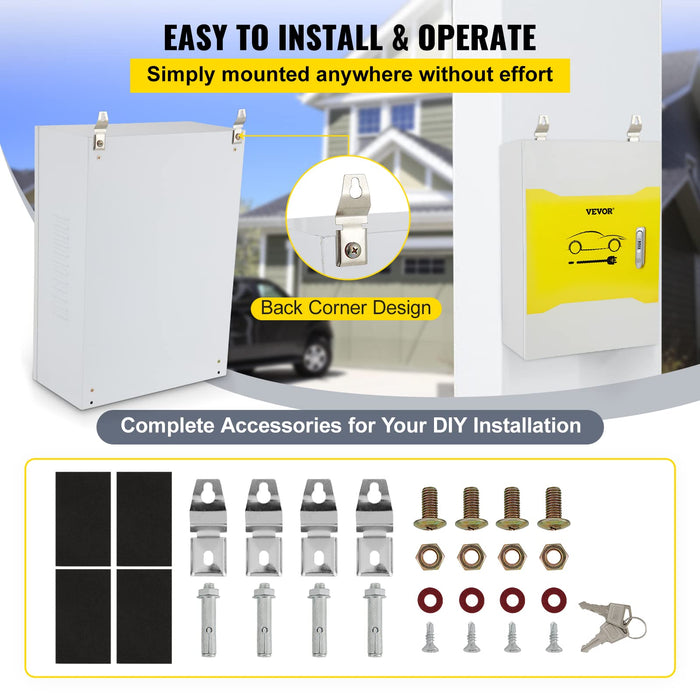 EASY TO INSTALL & OPERATE

Simply mounted anywhere without effort

Back Corner Design

VEVOR

Complete Accessories for Your DIY Installation