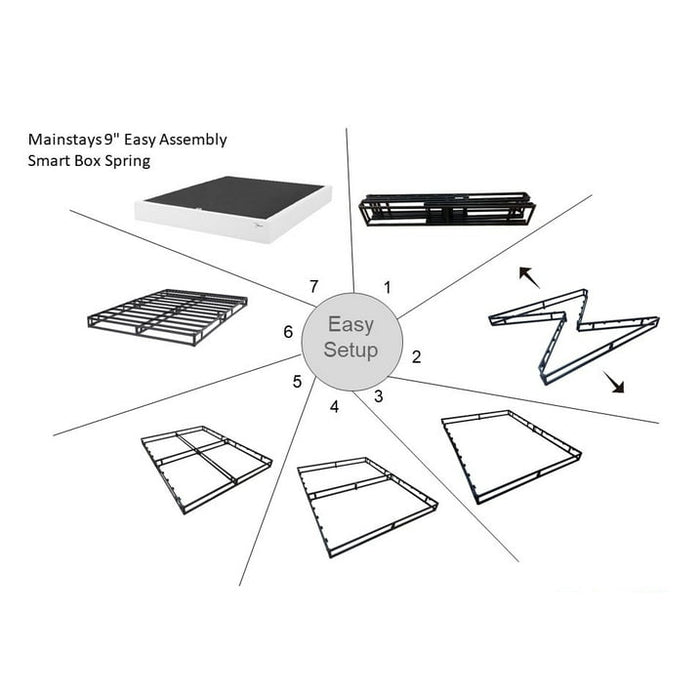 Mainstays 9" Easy Assembly
Smart Box Spring

Easy
Setup

1

2

3

4

5

6

7