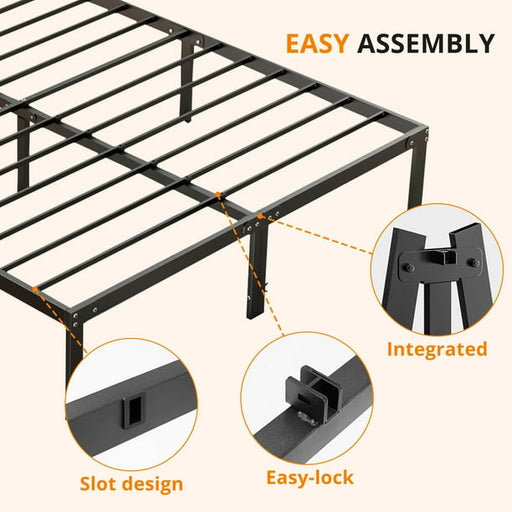 EASY ASSEMBLY

Integrated

Slot design

Easy-lock