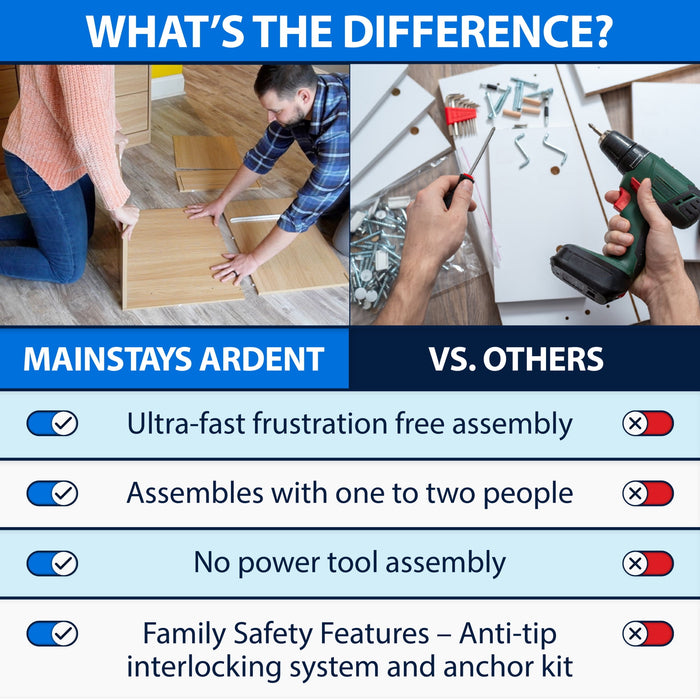 WHAT'S THE DIFFERENCE?

MAINSTAYS ARDENT

VS. OTHERS

Ultra-fast frustration free assembly

Assembles with one to two people

No power tool assembly

Family Safety Features – Anti-tip interlocking system and anchor kit