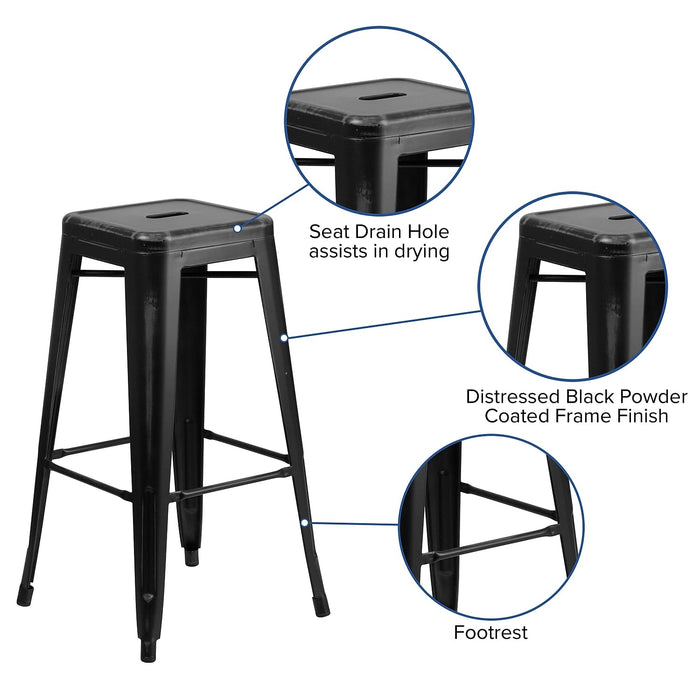 Seat Drain Hole
assists in drying

Distressed Black Powder
Coated Frame Finish

Footrest