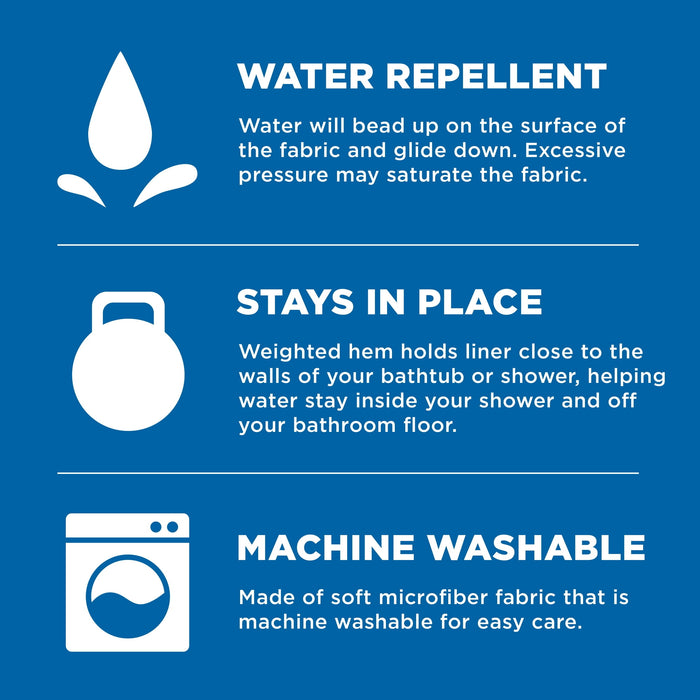 WATER REPELLENT

Water will bead up on the surface of the fabric and glide down. Excessive pressure may saturate the fabric.

STAYS IN PLACE

Weighted hem holds liner close to the walls of your bathtub or shower, helping water stay inside your shower and off your bathroom floor.

MACHINE WASHABLE

Made of soft microfiber fabric that is machine washable for easy care.