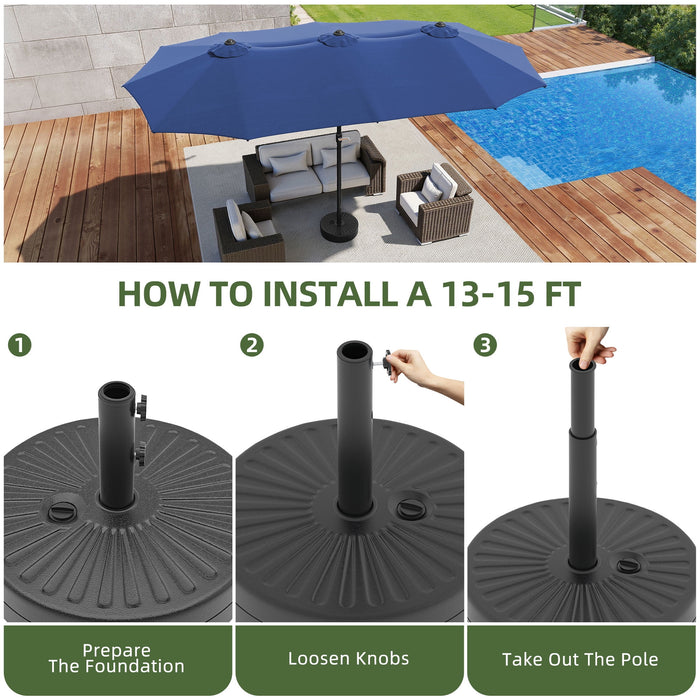 HOW TO INSTALL A 13-15 FT

1

2

3

Prepare The Foundation

Loosen Knobs

Take Out The Pole