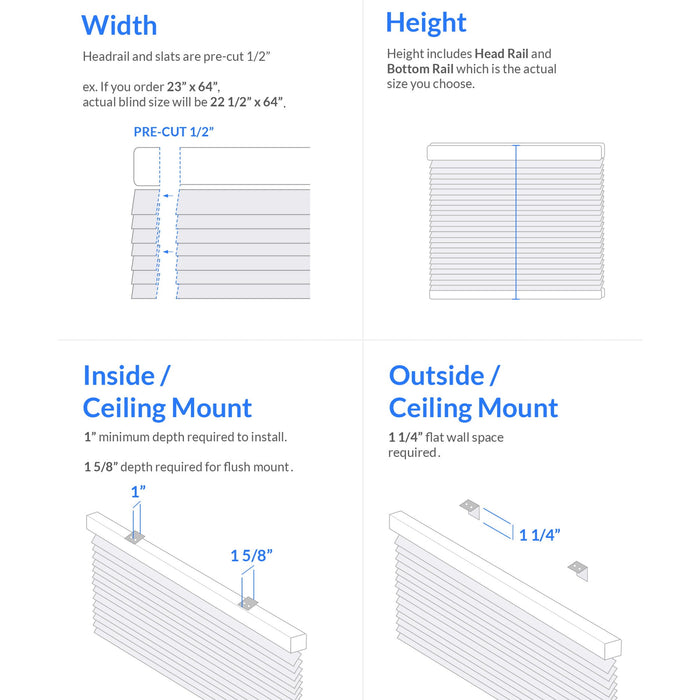 Width

Headrail and slats are pre-cut 1/2”

ex. If you order 23” x 64”, actual blind size will be 22 1/2” x 64”.

PRE-CUT 1/2”

Height

Height includes Head Rail and Bottom Rail which is the actual size you choose.

Inside / Ceiling Mount

1” minimum depth required to install.

1 5/8” depth required for flush mount.

1”

1 5/8”

Outside / Ceiling Mount

1 1/4” flat wall space required.

1 1/4”