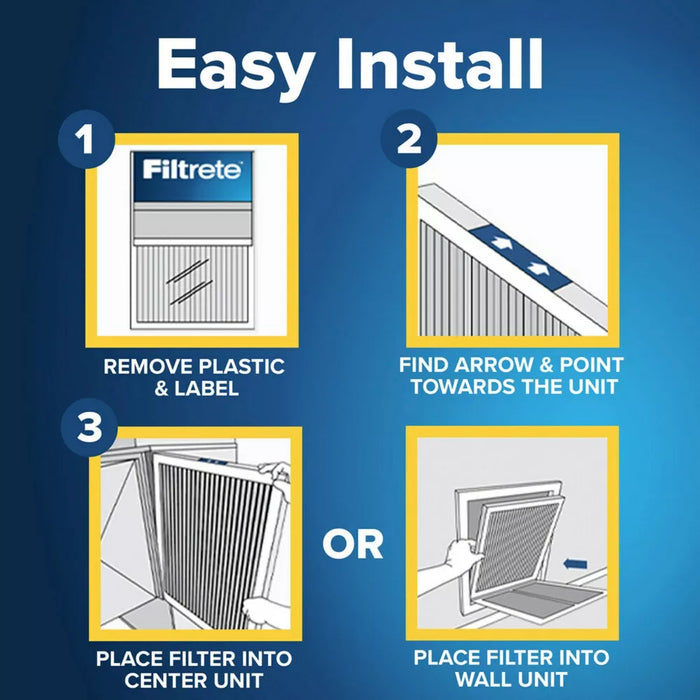 Easy Install

1

Filtrete

REMOVE PLASTIC & LABEL

2

FIND ARROW & POINT TOWARDS THE UNIT

3

PLACE FILTER INTO CENTER UNIT

OR

PLACE FILTER INTO WALL UNIT