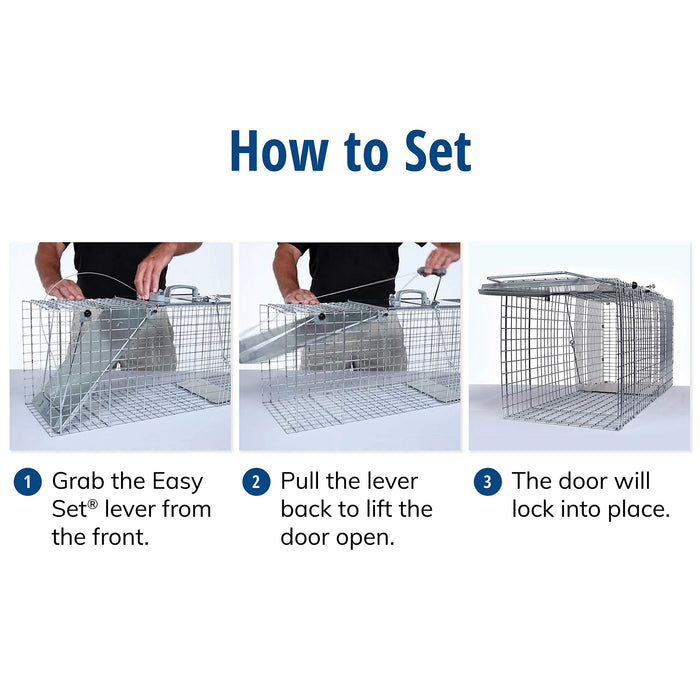 How to Set

1 Grab the Easy Set® lever from the front.

2 Pull the lever back to lift the door open.

3 The door will lock into place.