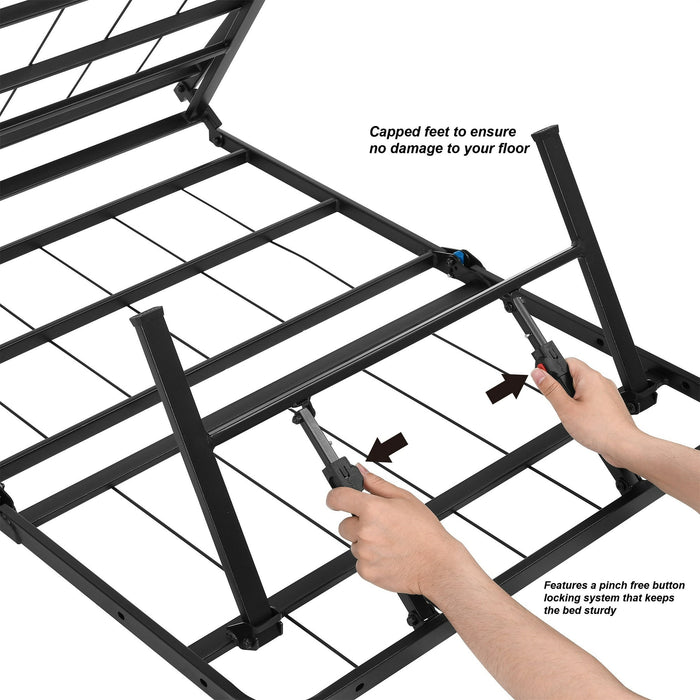 Capped feet to ensure no damage to your floor

Features a pinch free button locking system that keeps the bed sturdy