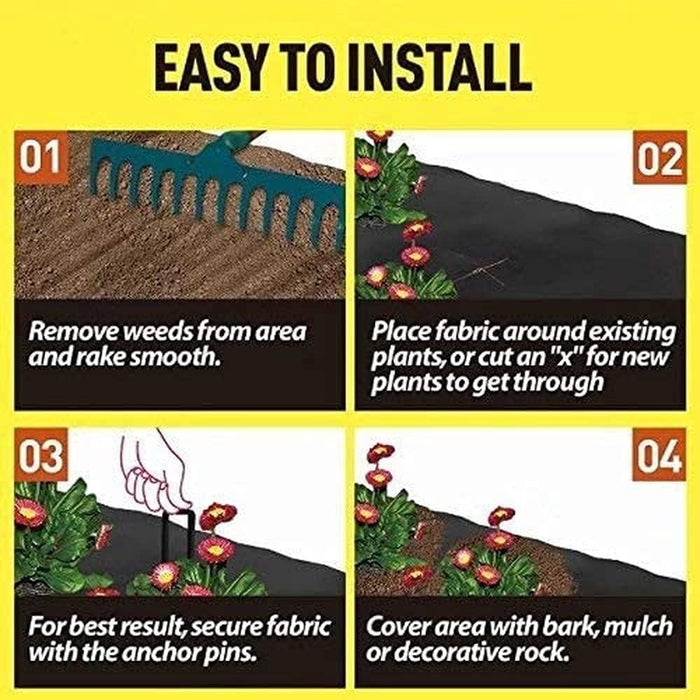 EASY TO INSTALL

01

Remove weeds from area and rake smooth.

02

Place fabric around existing plants, or cut an "x" for new plants to get through

03

For best result, secure fabric with the anchor pins.

04

Cover area with bark, mulch or decorative rock.