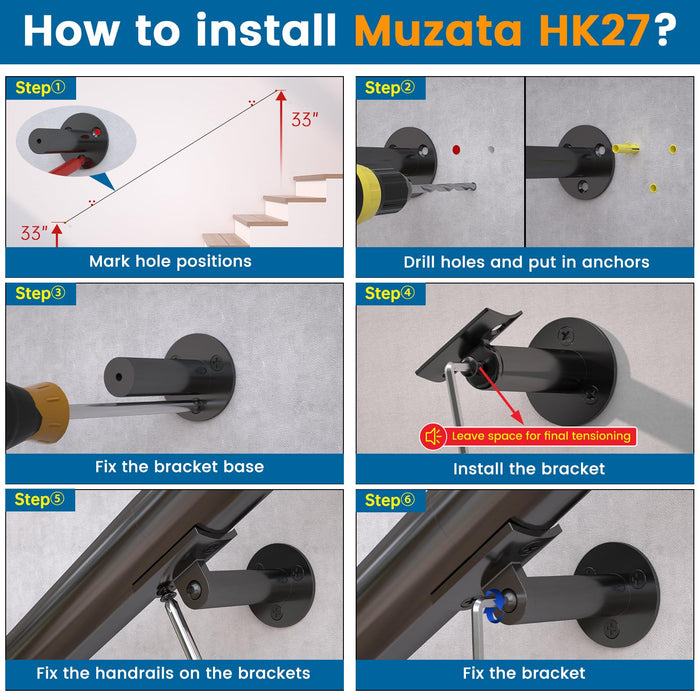 How to install Muzata HK27?

Step①

33"

33"

Mark hole positions

Step②

Drill holes and put in anchors

Step③

Fix the bracket base

Step④

Leave space for final tensioning

Install the bracket

Step⑤

Fix the handrails on the brackets

Step⑥

Fix the bracket