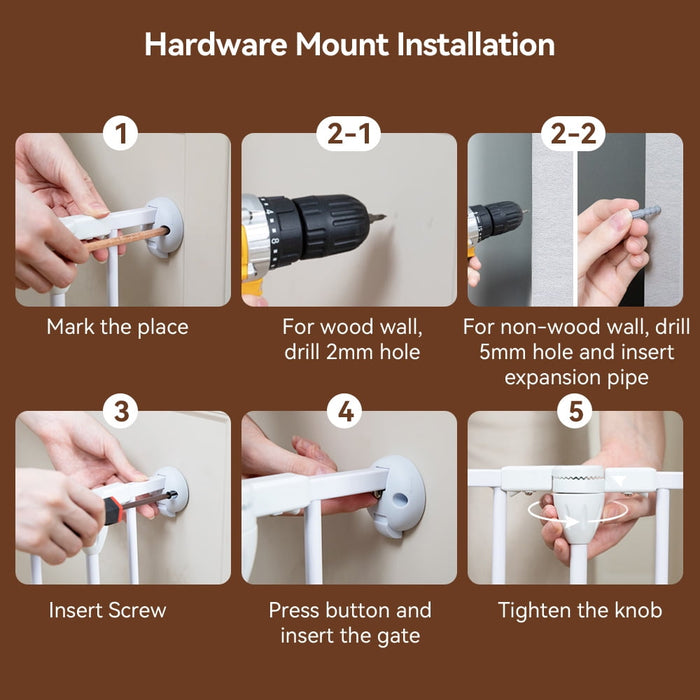 Hardware Mount Installation

1

Mark the place

2-1

For wood wall, drill 2mm hole

2-2

For non-wood wall, drill 5mm hole and insert expansion pipe

3

Insert Screw

4

Press button and insert the gate

5

Tighten the knob