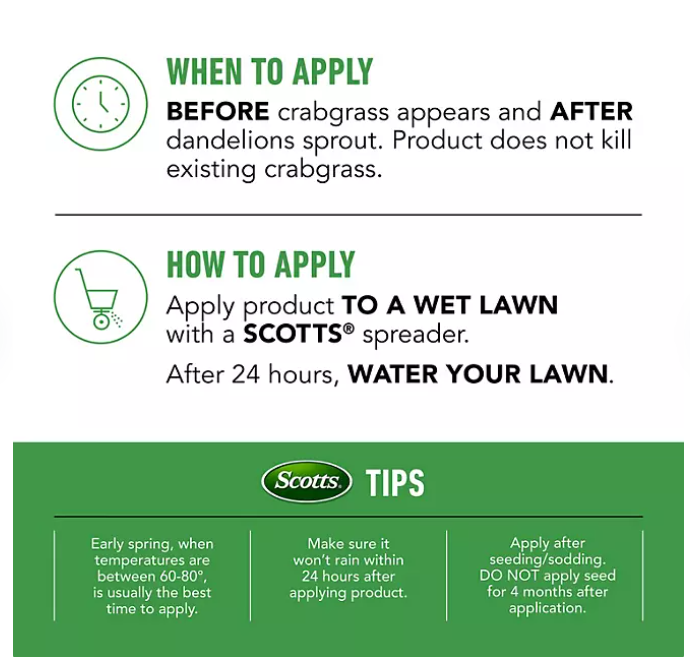 WHEN TO APPLY

BEFORE crabgrass appears and AFTER dandelions sprout. Product does not kill existing crabgrass.

HOW TO APPLY

Apply product TO A WET LAWN with a SCOTTS® spreader.

After 24 hours, WATER YOUR LAWN.

Scotts TIPS

Early spring, when temperatures are between 60-80°, is usually the best time to apply.

Make sure it won't rain within 24 hours after applying product.

Apply after seeding/sodding. DO NOT apply seed for 4 months after application.