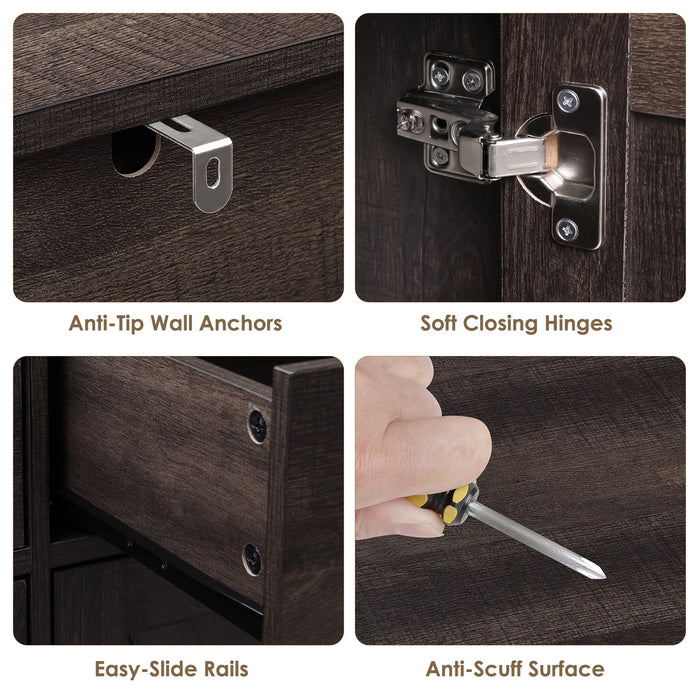 Anti-Tip Wall Anchors

Soft Closing Hinges

Easy-Slide Rails

Anti-Scuff Surface