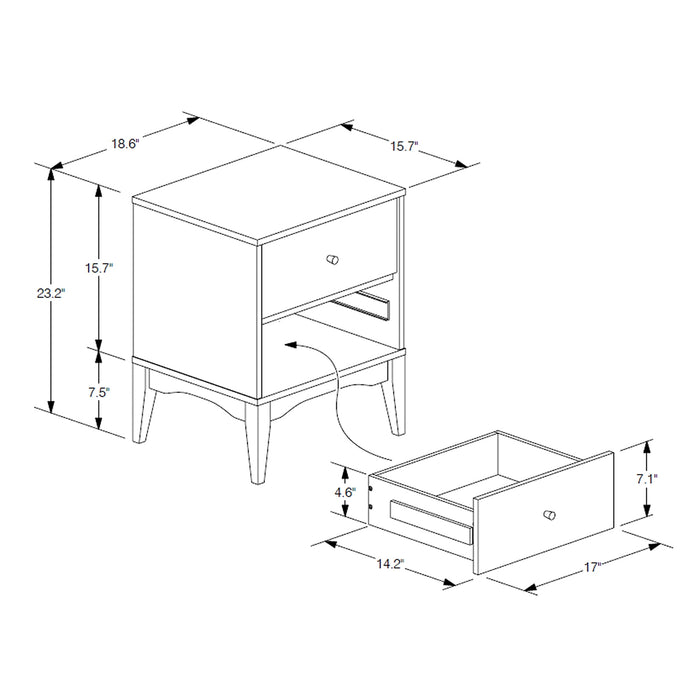 18.6"
15.7"
23.2"
15.7"
7.5"
4.6"
7.1"
14.2"
17"