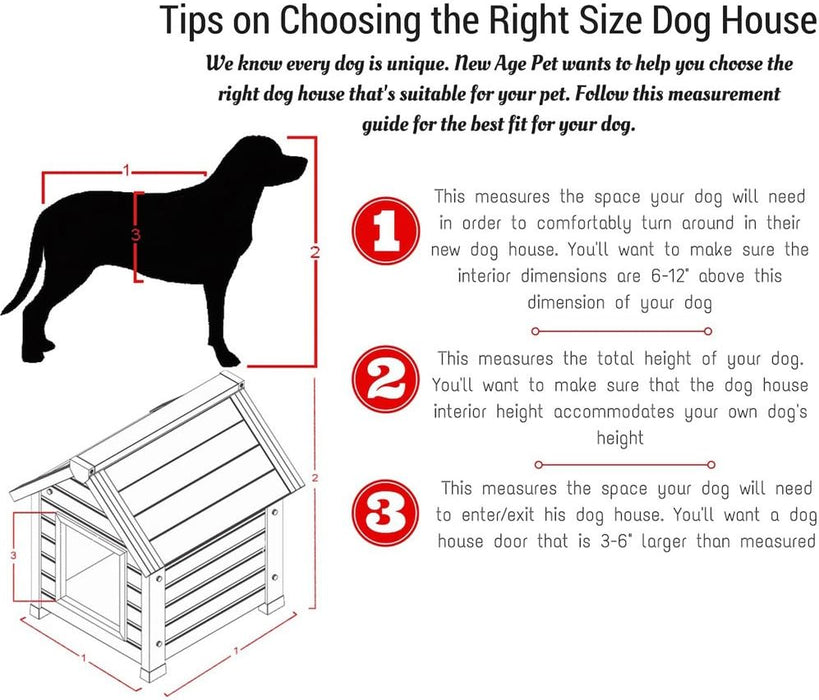 Tips on Choosing the Right Size Dog House

We know every dog is unique. New Age Pet wants to help you choose the right dog house that's suitable for your pet. Follow this measurement guide for the best fit for your dog.

1

3

2

1

This measures the space your dog will need in order to comfortably turn around in their new dog house. You'll want to make sure the interior dimensions are 6-12" above this dimension of your dog

2

This measures the total height of your dog. You'll want to make sure that the dog house interior height accommodates your own dog's height

3

This measures the space your dog will need to enter/exit his dog house. You'll want a dog house door that is 3-6" larger than measured

2

3

1

1