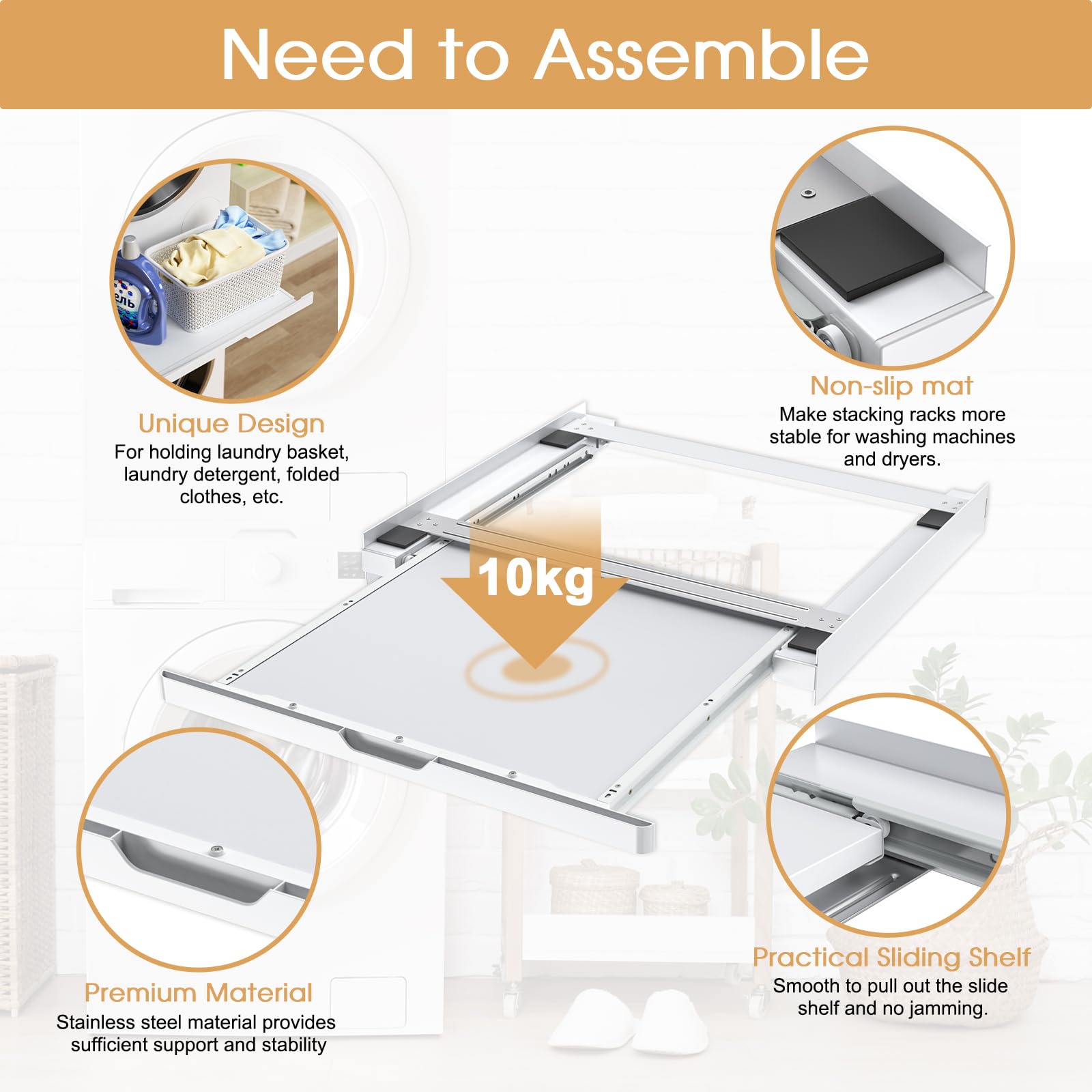 Need to Assemble

Unique Design
For holding laundry basket, laundry detergent, folded clothes, etc.

Non-slip mat
Make stacking racks more stable for washing machines and dryers.

10kg

Premium Material
Stainless steel material provides sufficient support and stability

Practical Sliding Shelf
Smooth to pull out the slide shelf and no jamming.