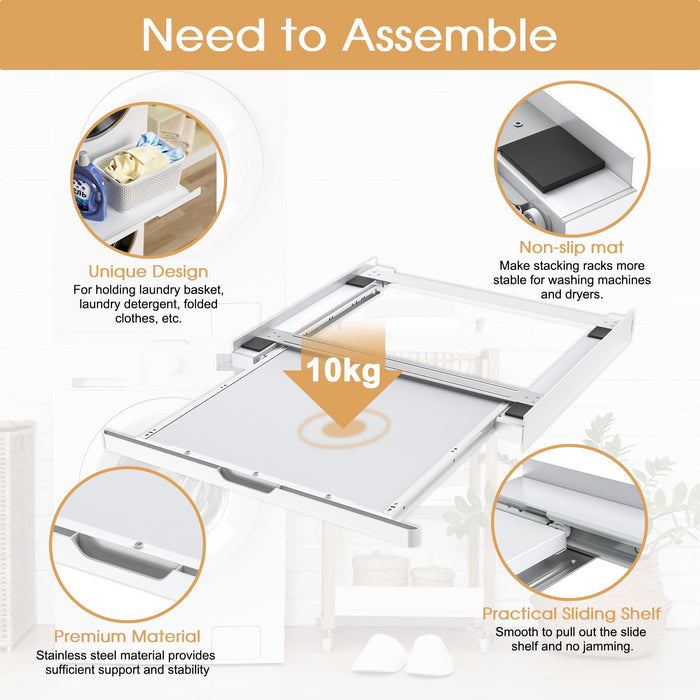 Need to Assemble

Unique Design
For holding laundry basket, laundry detergent, folded clothes, etc.

Non-slip mat
Make stacking racks more stable for washing machines and dryers.

10kg

Premium Material
Stainless steel material provides sufficient support and stability

Practical Sliding Shelf
Smooth to pull out the slide shelf and no jamming.