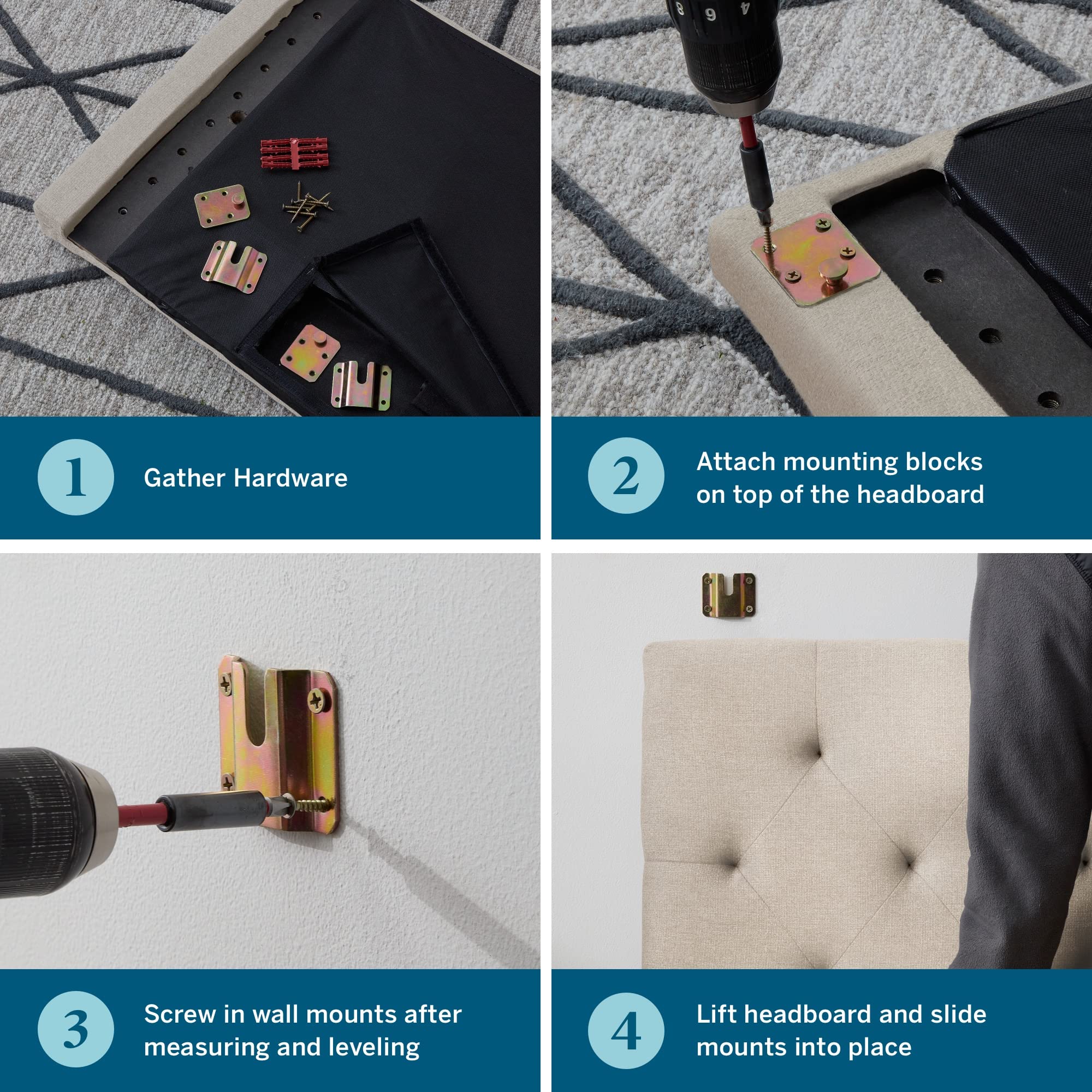 1 Gather Hardware

2 Attach mounting blocks on top of the headboard

3 Screw in wall mounts after measuring and leveling

4 Lift headboard and slide mounts into place