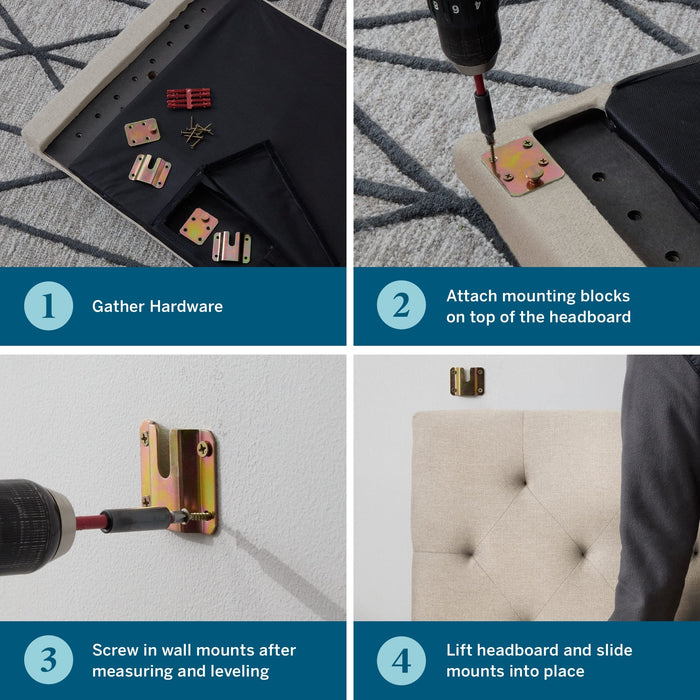 1 Gather Hardware

2 Attach mounting blocks on top of the headboard

3 Screw in wall mounts after measuring and leveling

4 Lift headboard and slide mounts into place