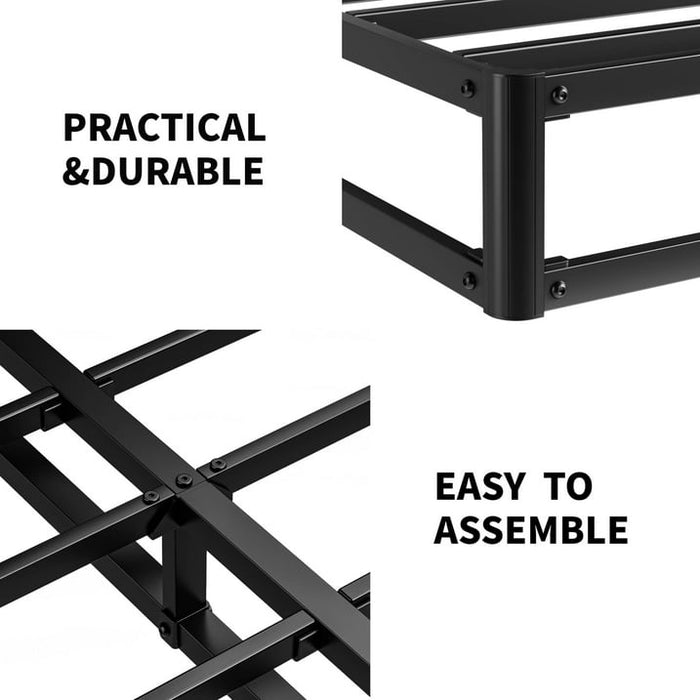 PRACTICAL
&DURABLE

EASY TO
ASSEMBLE